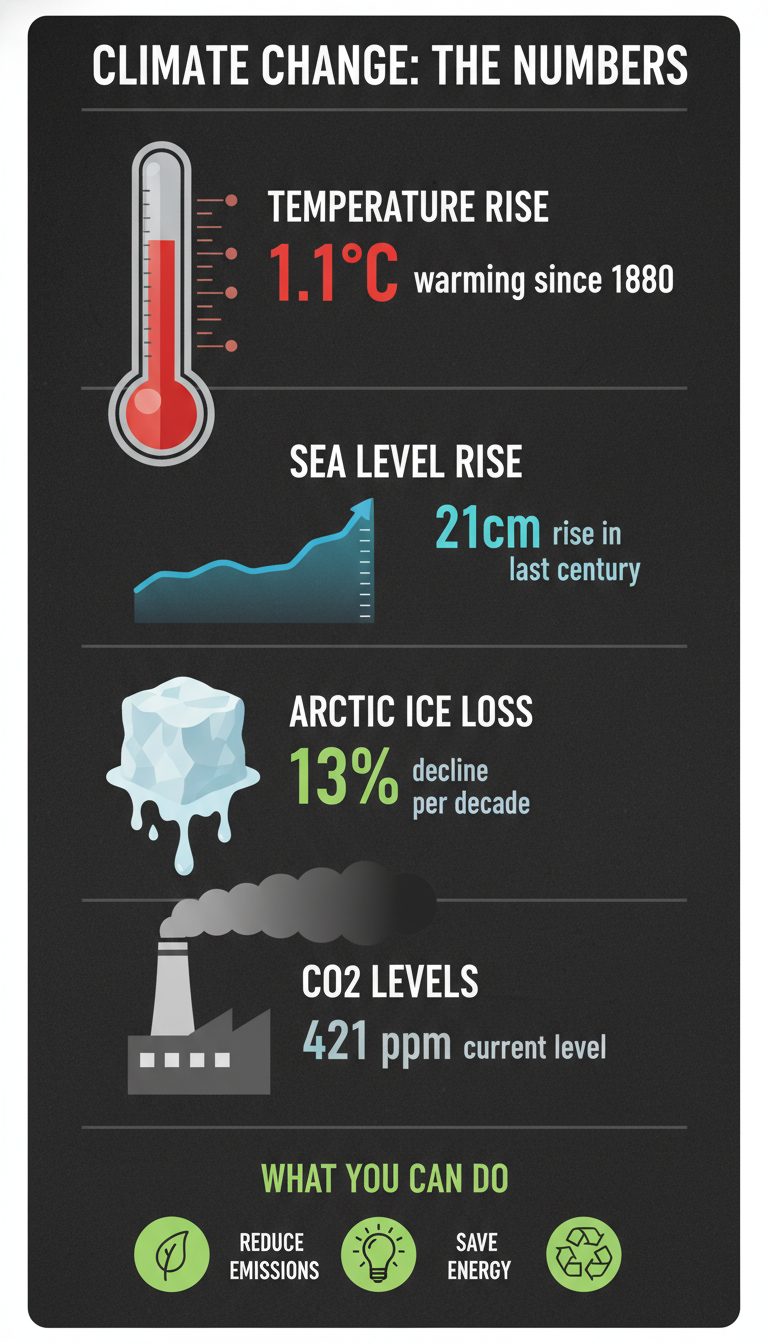 CLIMATE CHANGE: THE NUMBERS

TEMPERATURE RISE
1.1°C warming since 1880

SEA LEVEL RISE
21cm rise in last century

ARCTIC ICE LOSS
13% decline per decade

CO2 LEVELS
421 ppm current level

WHAT YOU CAN DO

REDUCE EMISSIONS

SAVE ENERGY