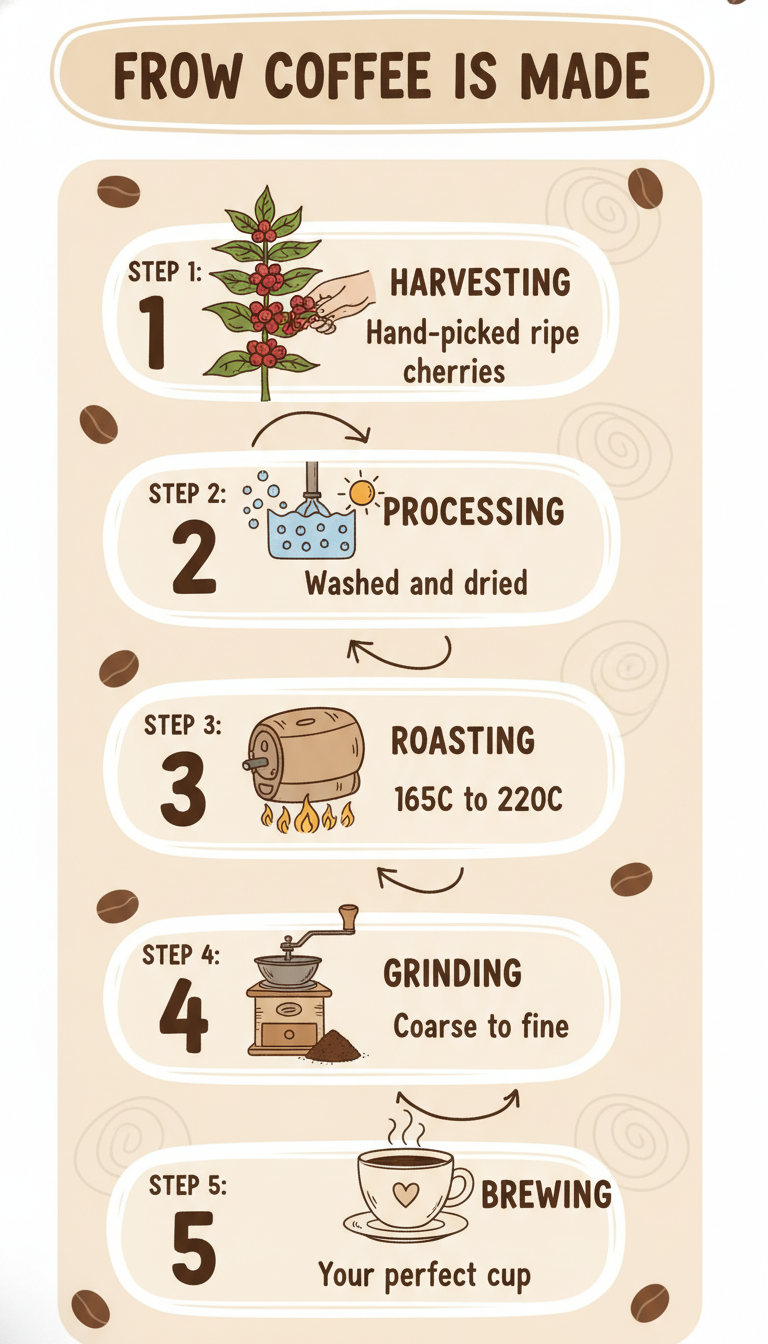 FROW COFFEE IS MADE

STEP 1:
1
HARVESTING
Hand-picked ripe cherries

STEP 2:
2
PROCESSING
Washed and dried

STEP 3:
3
ROASTING
165C to 220C

STEP 4:
4
GRINDING
Coarse to fine

STEP 5:
5
BREWING
Your perfect cup